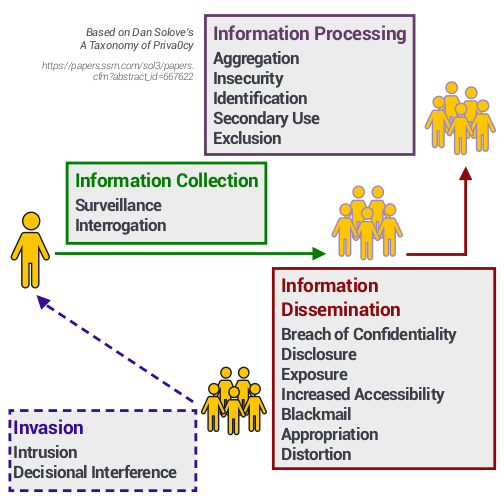 Based on Dan Solove's
A Taxonomy of Priva0cy

https://papers.ssrn.com/sol3/papers.cfm?abstract_id=667622

Information Processing
Aggregation
Insecurity
Identification
Secondary Use
Exclusion

Information Collection
Surveillance
Interrogation

Information Dissemination
Breach of Confidentiality
Disclosure
Exposure
Increased Accessibility
Blackmail
Appropriation
Distortion

Invasion
Intrusion
Decisional Interference